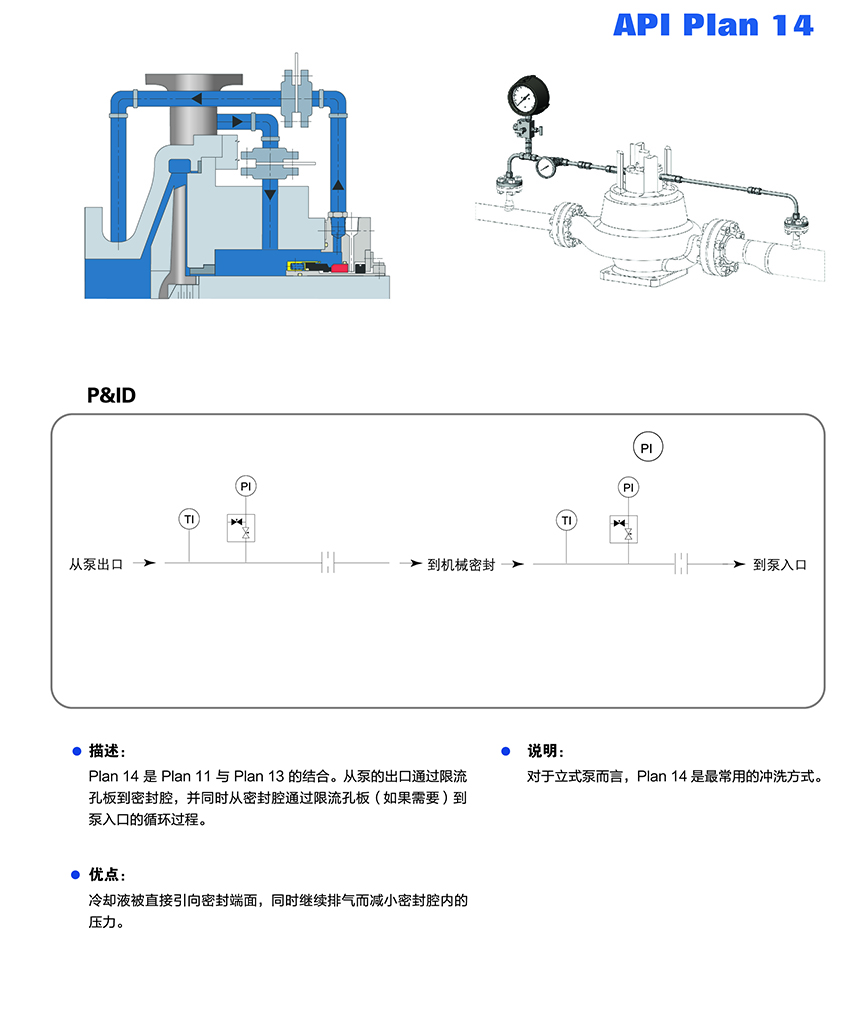 API Plan 14

P&ID

PI

PI

TI

PI

TI

从泵出口

到机械密封

到泵入口

描述：

Plan 14 是 Plan 11 与 Plan 13 的结合。从泵的出口通过限流孔板到密封腔，并同时从密封腔通过限流孔板（如果需要）到泵入口的循环过程。

优点：

冷却液被直接引向密封端面，同时继续排气而减小密封腔内的压力。

说明：

对于立式泵而言，Plan 14 是最常用的冲洗方式。