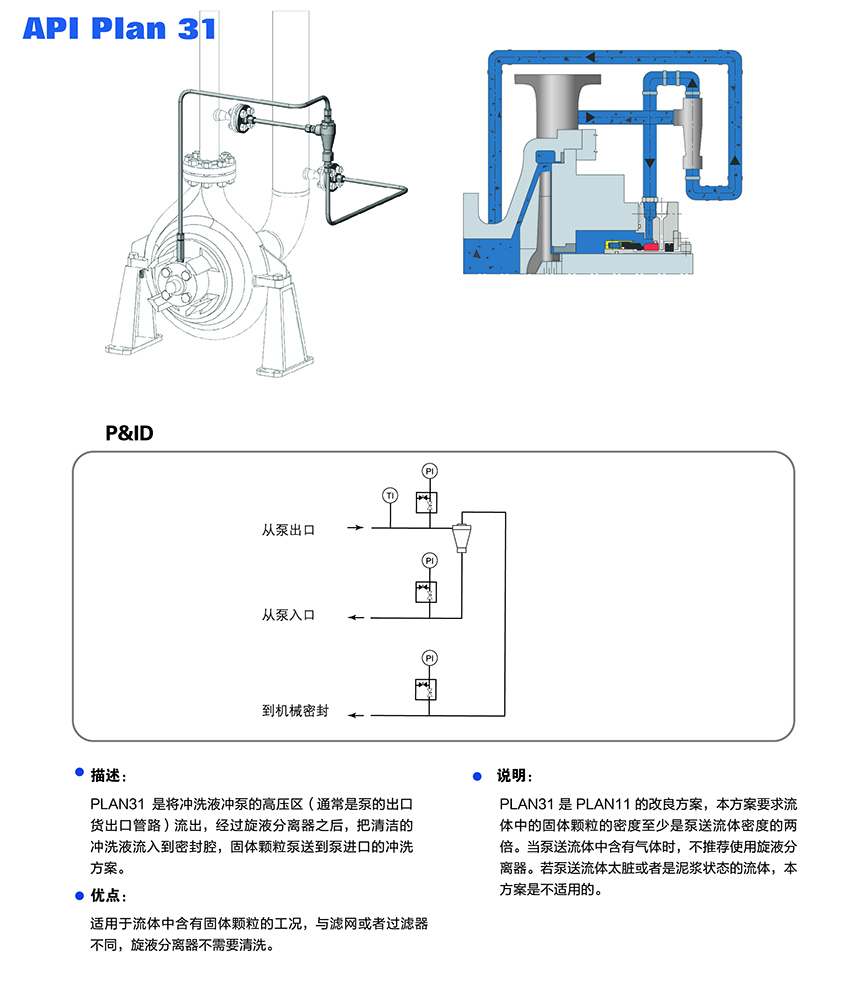 API Plan 31

P&ID

TI

PI

从泵出口

PI

从泵入口

PI

到机械密封

描述：

PLAN31 是将冲洗液冲泵的高压区（通常是泵的出口货出口管路）流出，经过旋液分离器之后，把清洁的冲洗液流入到密封腔，固体颗粒泵送到泵进口的冲洗方案。

优点：

适用于流体中含有固体颗粒的工况，与滤网或者过滤器不同，旋液分离器不需要清洗。

说明：

PLAN31 是 PLAN11 的改良方案，本方案要求流体中的固体颗粒的密度至少是泵送流体密度的两倍。当泵送流体中含有气体时，不推荐使用旋液分离器。若泵送流体太脏或者是泥浆状态的流体，本方案是不适用的。