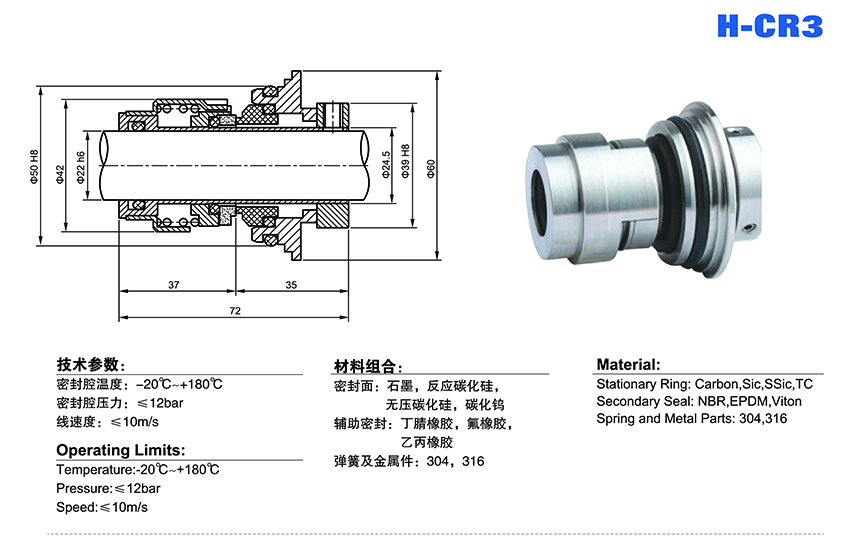 H-CR3

Φ50 H8
Φ42
Φ22 h6
Φ24.5
Φ39 H8
Φ60
37
35
72

技术参数:
密封腔温度: -20℃~+180℃
密封腔压力: ≤12bar
线速度: ≤10m/s

Operating Limits:
Temperature:-20℃~+180℃
Pressure:≤12bar
Speed:≤10m/s

材料组合:
密封面: 石墨, 反应碳化硅, 无压碳化硅, 碳化钨
辅助密封: 丁腈橡胶, 氟橡胶, 乙丙橡胶
弹簧及金属件: 304, 316

Material:
Stationary Ring: Carbon,Sic,SSic,TC
Secondary Seal: NBR,EPDM,Viton
Spring and Metal Parts: 304,316