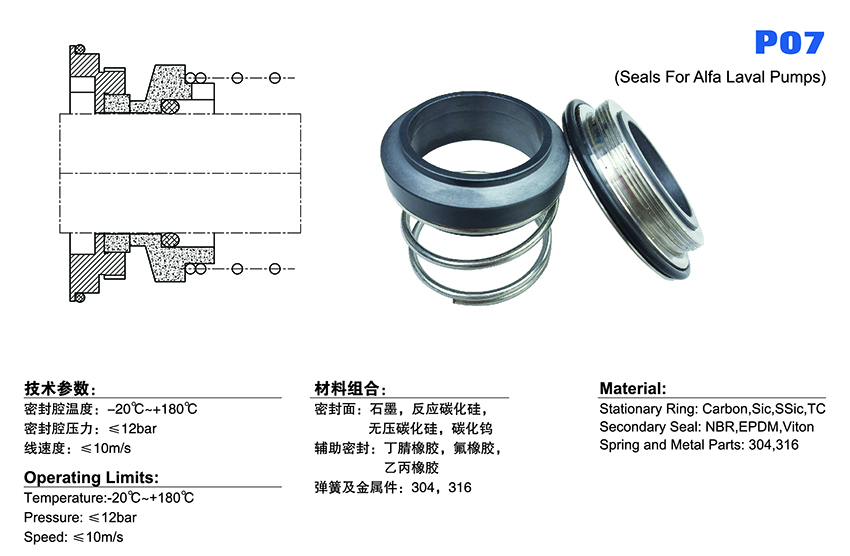 P07

(Seals For Alfa Laval Pumps)

技术参数：
密封腔温度：-20℃~+180℃
密封腔压力：≤12bar
线速度：≤10m/s

Operating Limits:
Temperature:-20℃~+180℃
Pressure: ≤12bar
Speed: ≤10m/s

材料组合：
密封面：石墨，反应碳化硅，无压碳化硅，碳化钨
辅助密封：丁腈橡胶，氟橡胶，乙丙橡胶
弹簧及金属件：304，316

Material:
Stationary Ring: Carbon,Sic,SSic,TC
Secondary Seal: NBR,EPDM,Viton
Spring and Metal Parts: 304,316